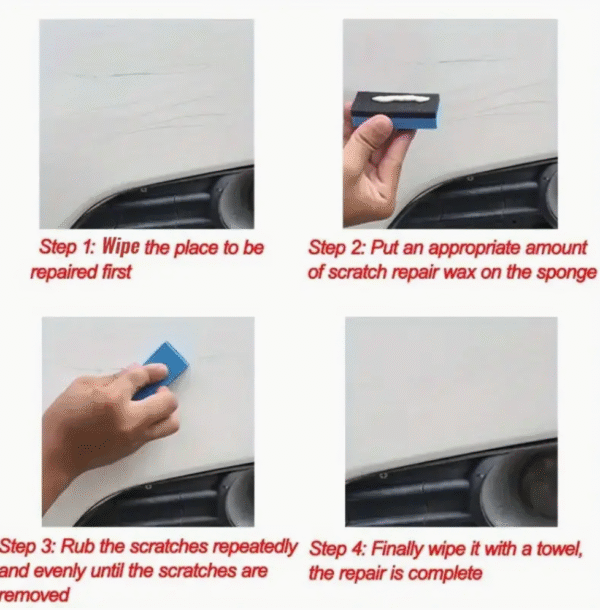 Step 1: Wipe the place to be repaired first

Step 2: Put an appropriate amount of scratch repair wax on the sponge

Step 3: Rub the scratches repeatedly and evenly until the scratches are removed

Step 4: Finally wipe it with a towel, the repair is complete