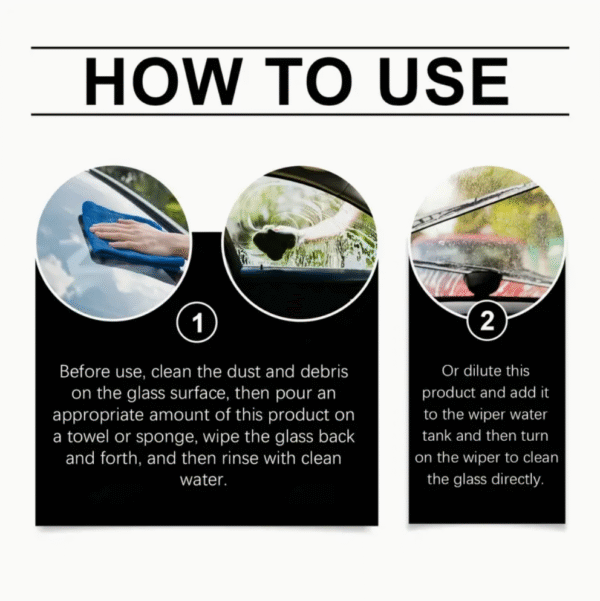 HOW TO USE

1

Before use, clean the dust and debris on the glass surface, then pour an appropriate amount of this product on a towel or sponge, wipe the glass back and forth, and then rinse with clean water.

2

Or dilute this product and add it to the wiper water tank and then turn on the wiper to clean the glass directly.